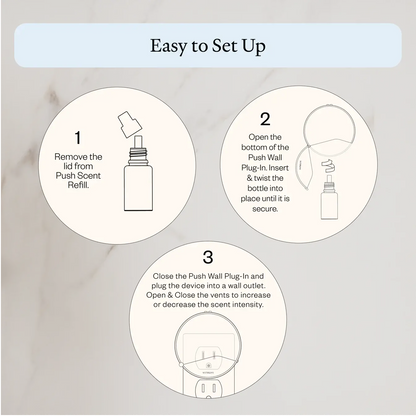 Easy to Set Up

1

Remove the lid from Push Scent Refill.

2

Open the bottom of the Push Wall Plug-In. Insert & twist the bottle into place until it is secure.

3

Close the Push Wall Plug-In and plug the device into a wall outlet. Open & Close the vents to increase or decrease the scent intensity.