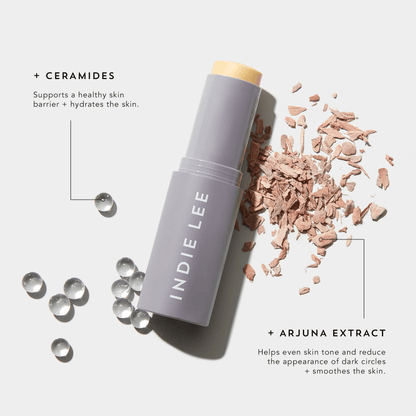 + CERAMIDES

Supports a healthy skin barrier + hydrates the skin.

INDIE LEE

+ ARJUNA EXTRACT

Helps even skin tone and reduce the appearance of dark circles + smoothes the skin.